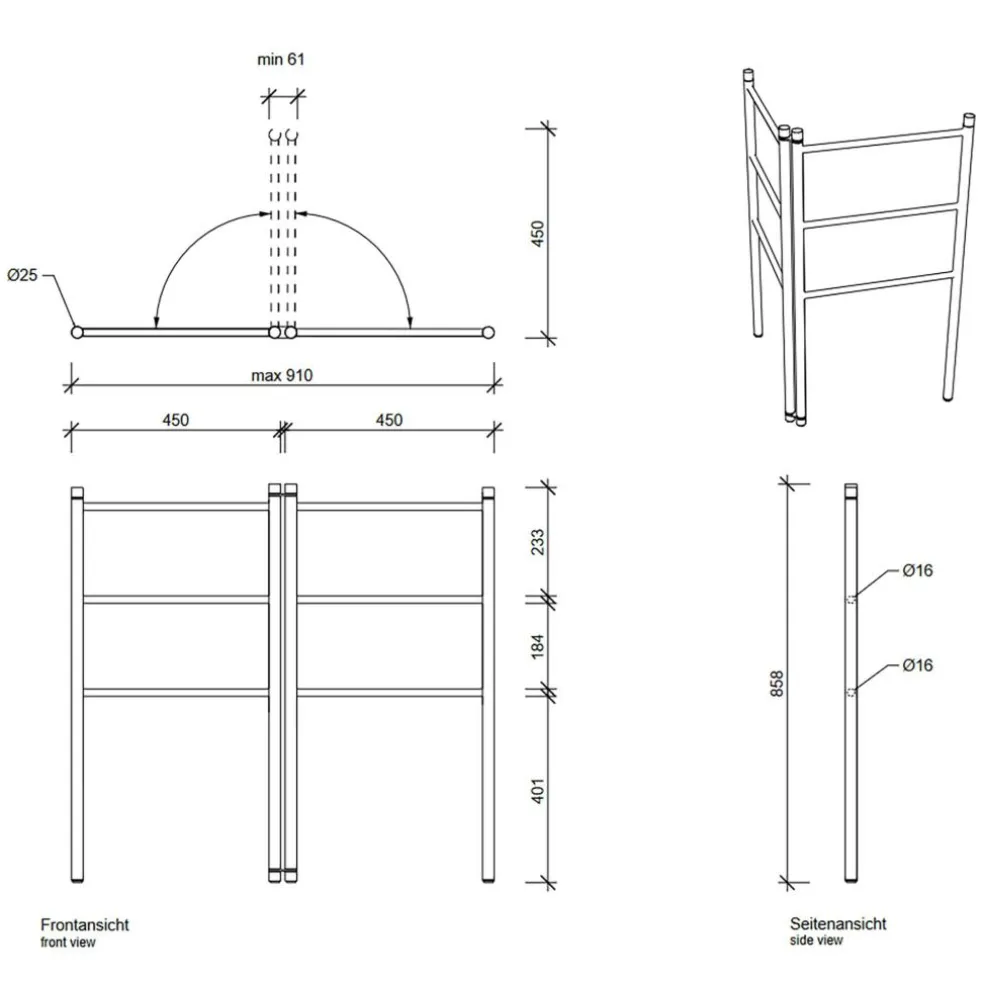 min 61

450

Ø25

max 910

450

450

233

184

401

Ø16

Ø16

858

Frontansicht
front view

Seitenansicht
side view