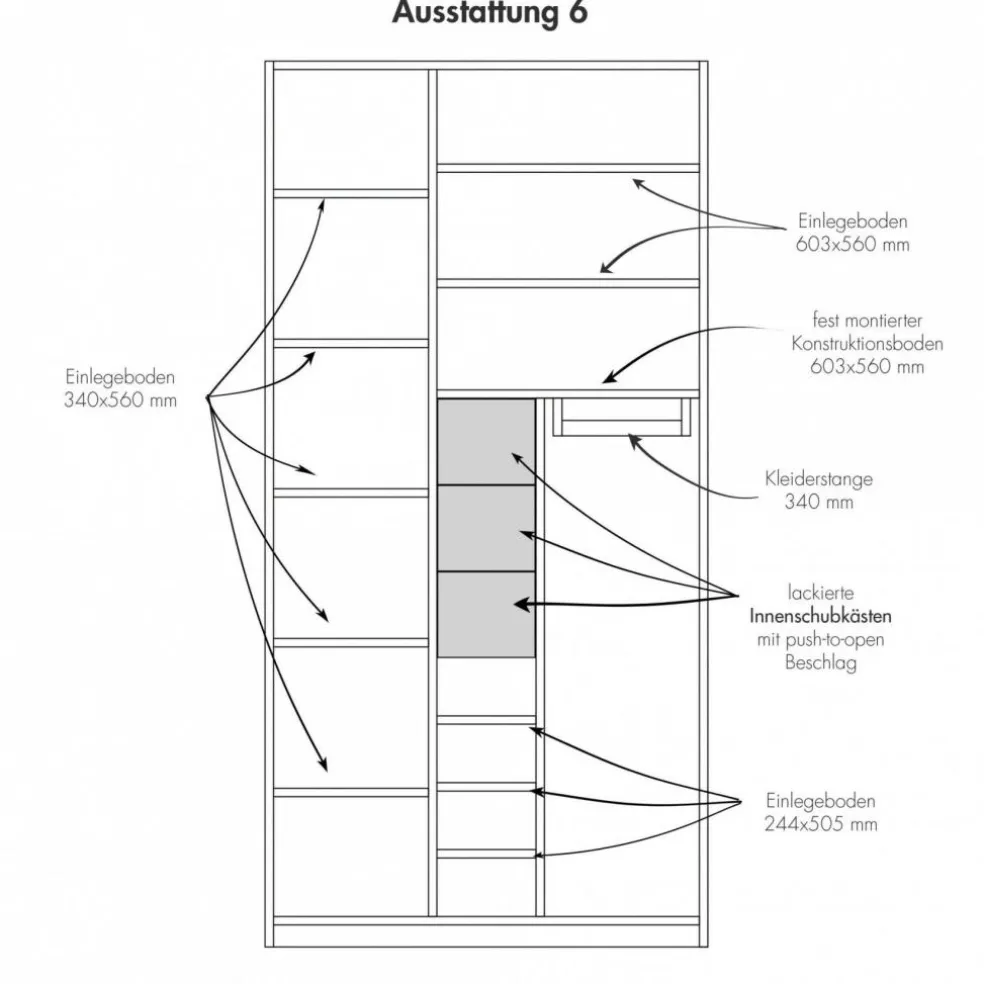 Ausstattung 6

Einlegeboden
340x560 mm

Einlegeboden
603x560 mm

fest montierter
Konstruktionsboden
603x560 mm

Kleiderstange
340 mm

lackierte
Innenschubkästen
mit push-to-open
Beschlag

Einlegeboden
244x505 mm